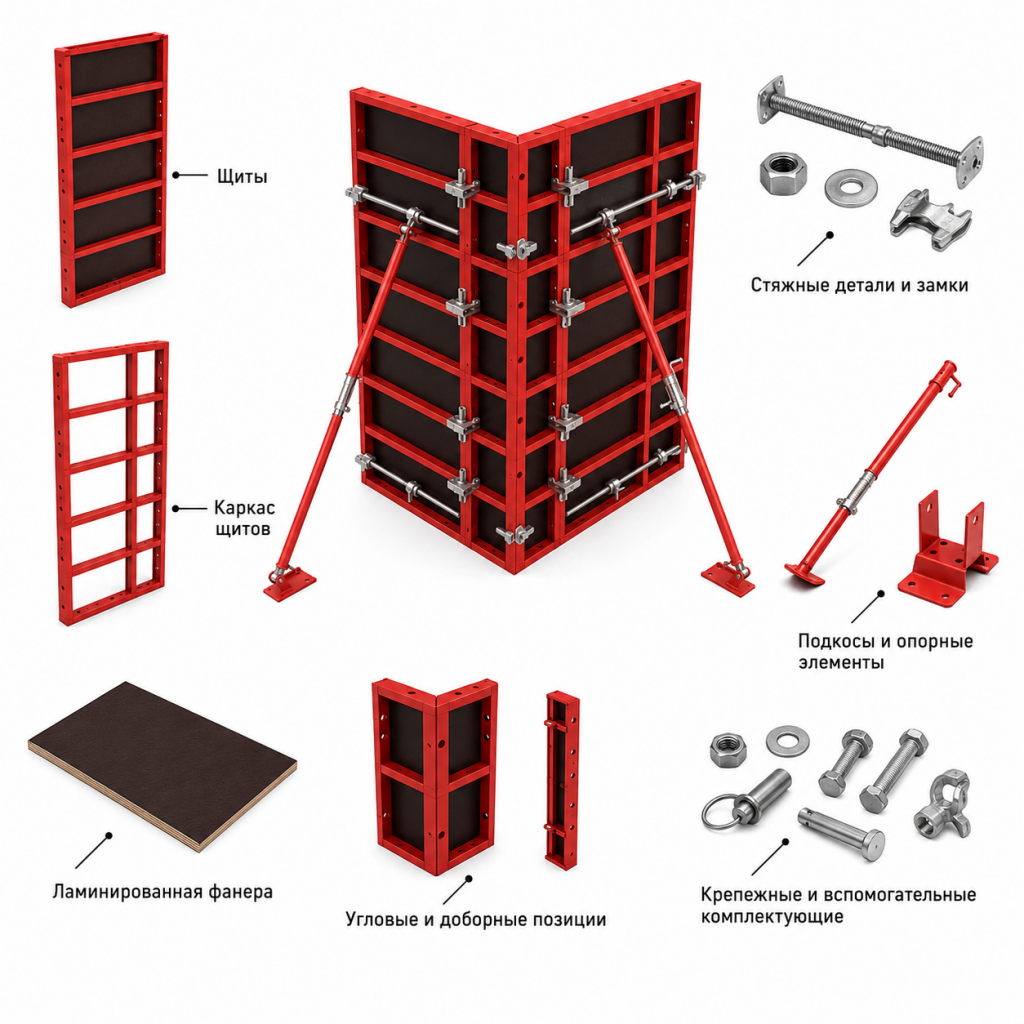 Щиты

Каркас щитов

Ламинированная фанера

Угловые и доборные позиции

Стяжные детали и замки

Подкосы и опорные элементы

Крепежные и вспомогательные комплектующие